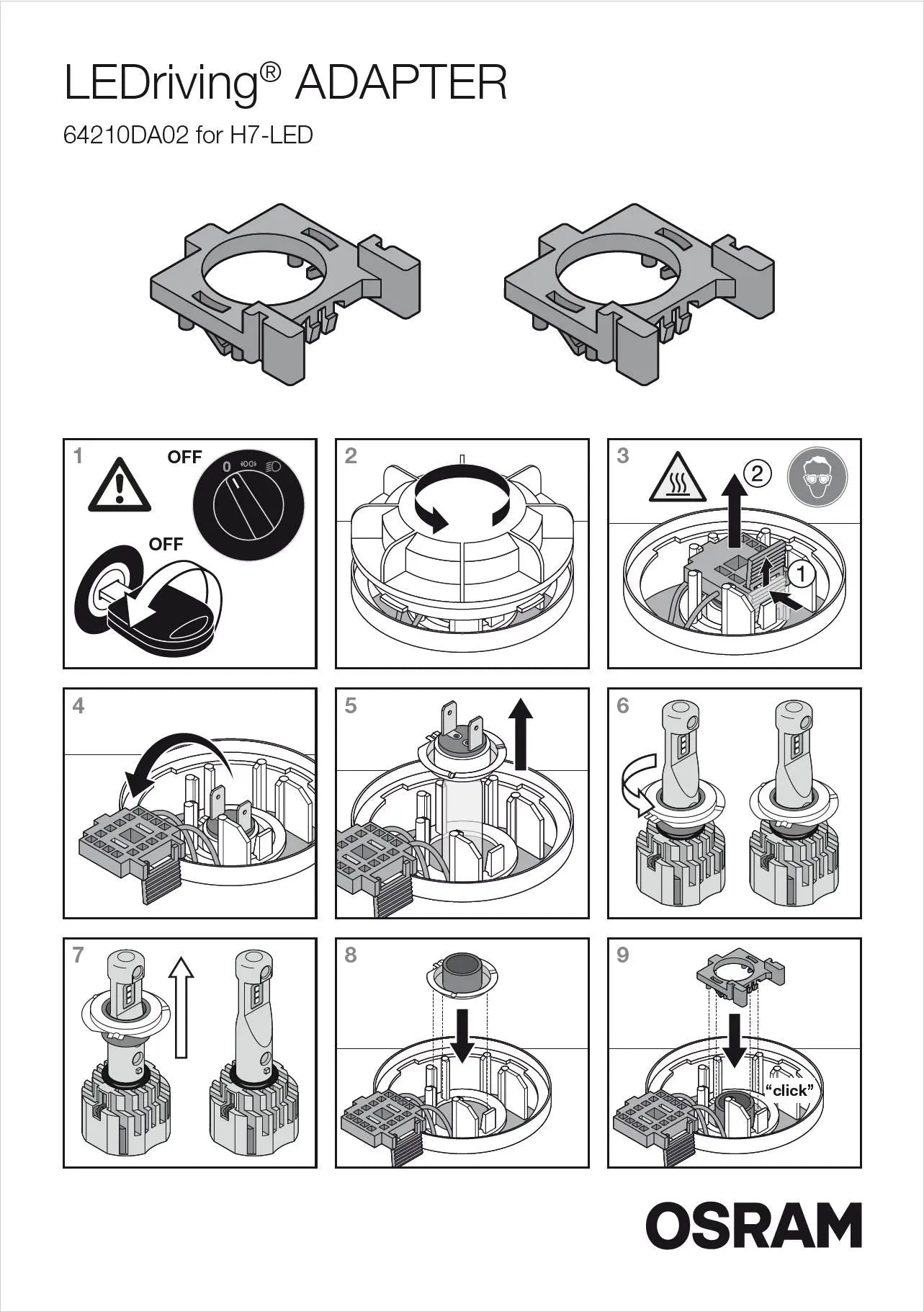 LEDriving® ADAPTER

64210DA02 for H7-LED

1

OFF

0

OFF

2

3

2

1

4

5

6

7

8

9

"click"

OSRAM